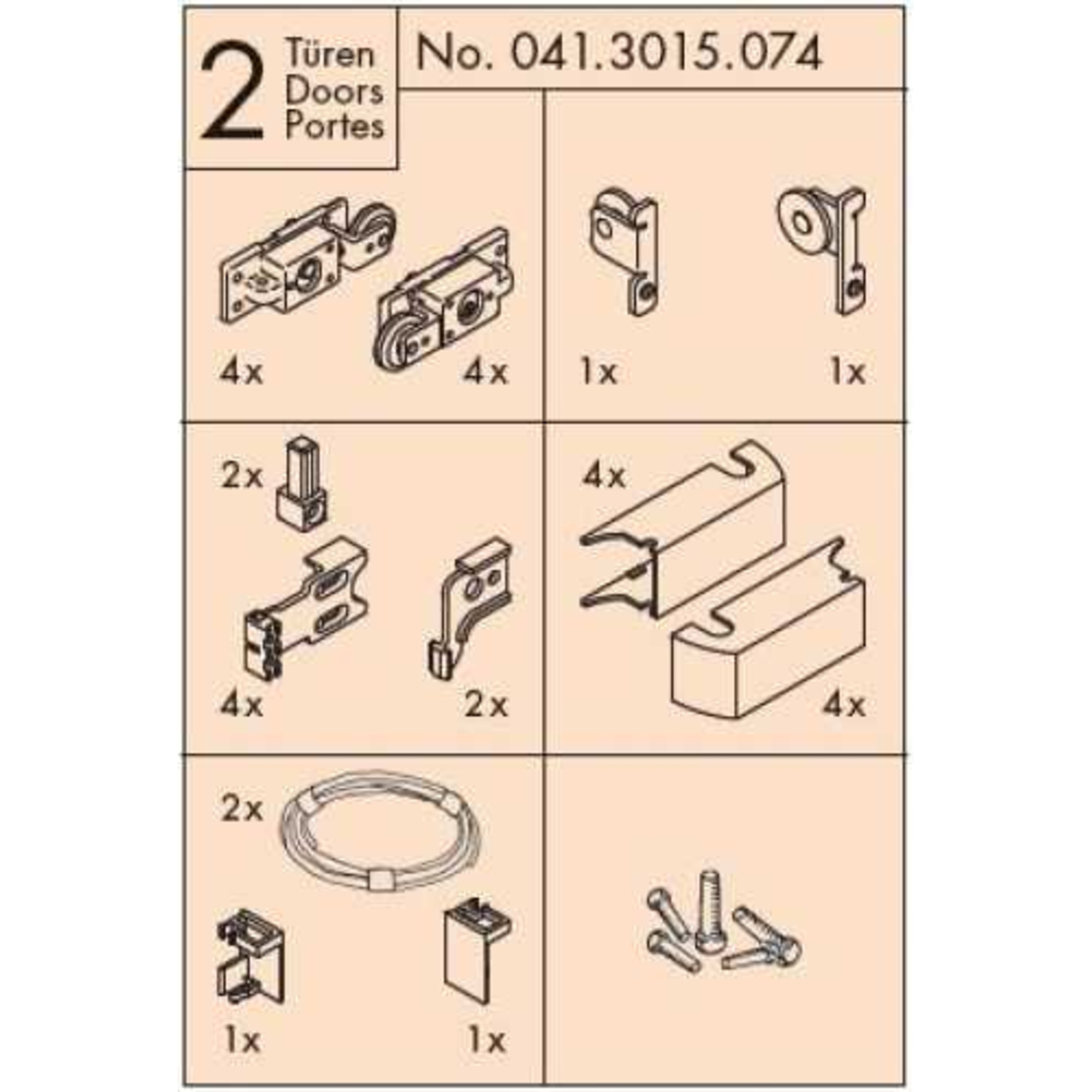 2 Türen Doors Portes

No. 041.3015.074

4x 4x

1x 1x

2x

4x 2x

4x

4x

2x

1x 1x