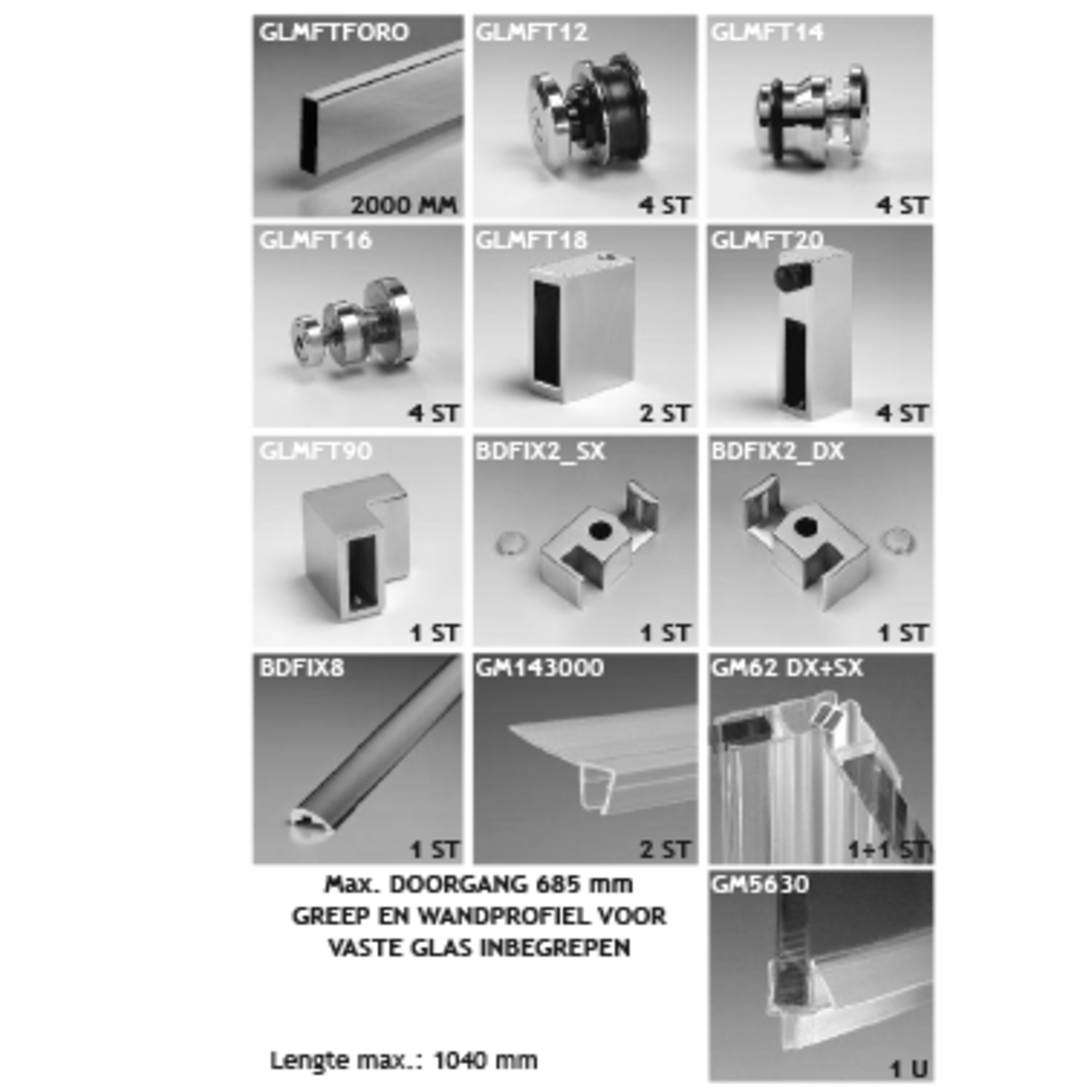 GLMFTFORO
2000 MM

GLMFT12
4 ST

GLMFT14
4 ST

GLMFT16
4 ST

GLMFT18
2 ST

GLMFT20
4 ST

GLMFT90
1 ST

BDFIX2_SX
1 ST

BDFIX2_DX
1 ST

BDFIX8
1 ST

GM143000
2 ST

GM62 DX+SX
1+1 ST

Max. DOORGANG 685 mm
GREEP EN WANDPROFIEL VOOR
VASTE GLAS INBEGREPEN

GM5630
1 U

Lengte max.: 1040 mm